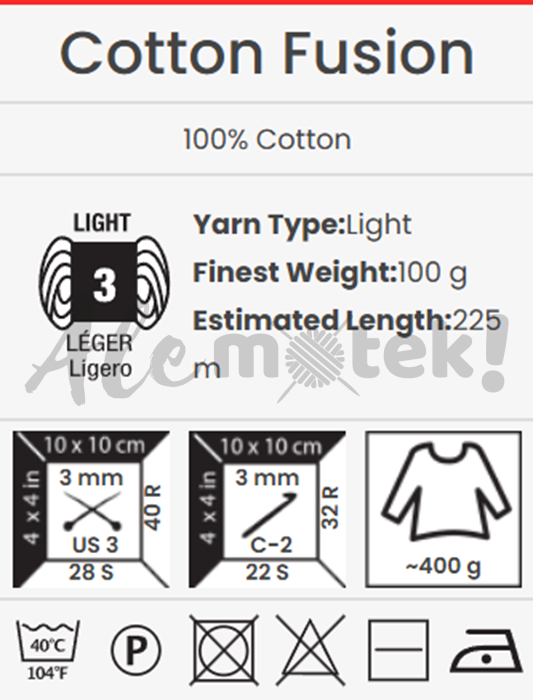 Cotton Fusion

100% Cotton

LIGHT
3
LÉGER
Ligero

Yarn Type:Light
Finest Weight:100 g
Estimated Length:225 m

10 x 10 cm
4 x 4 in
3 mm
US 3
40 R
28 S

10 x 10 cm
4 x 4 in
3 mm
C-2
32 R
22 S

~400 g

40°C
104°F

P

Alemotek!